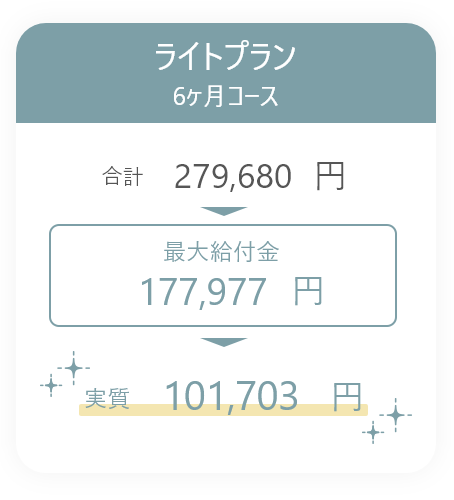 ライトプラン
6ヶ月コース

合計 279,680 円

最大給付金
177,977 円

実質 101,703 円