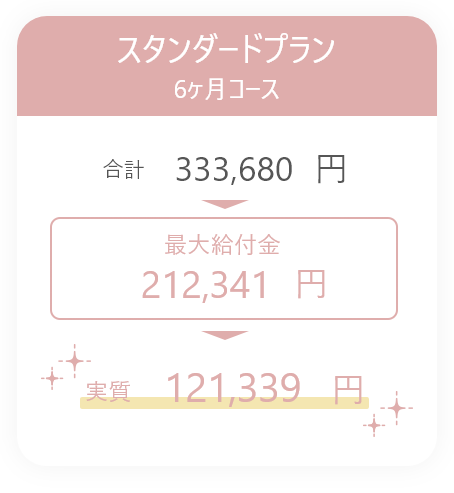 スタンダードプラン
6ヶ月コース

合計 333,680 円

最大給付金
212,341 円

実質 121,339 円